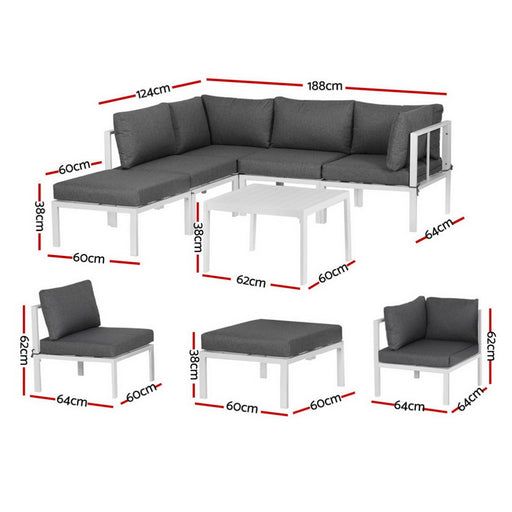 124cm
188cm
60cm
38cm
60cm
38cm
62cm
60cm
64cm
62cm
64cm
60cm
38cm
60cm
60cm
62cm
64cm
64cm