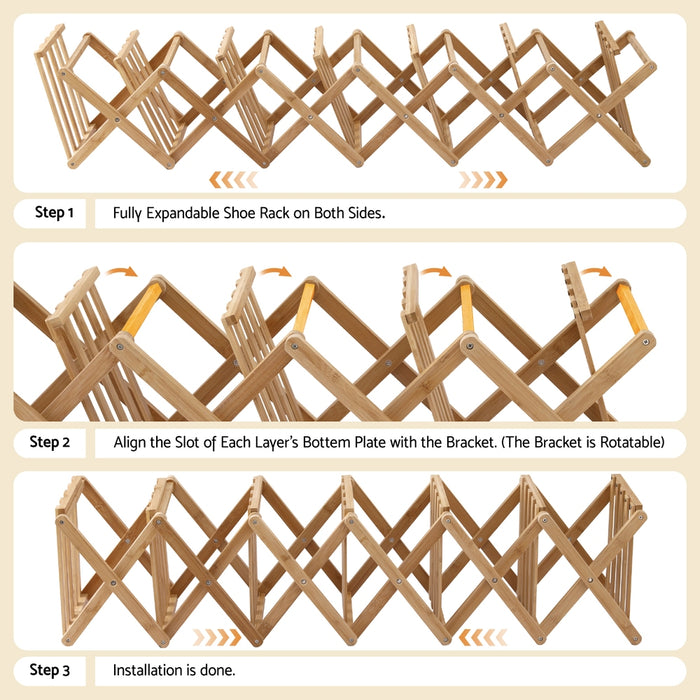 Step 1
Fully Expandable Shoe Rack on Both Sides.

Step 2
Align the Slot of Each Layer's Bottem Plate with the Bracket. (The Bracket is Rotatable)

Step 3
Installation is done.