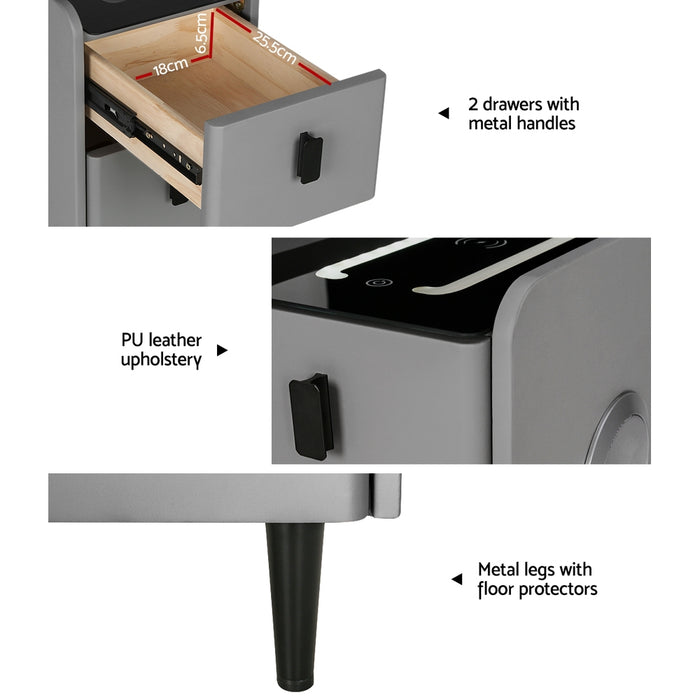 18cm
6.5cm
25.5cm

2 drawers with metal handles

PU leather upholstery

Metal legs with floor protectors