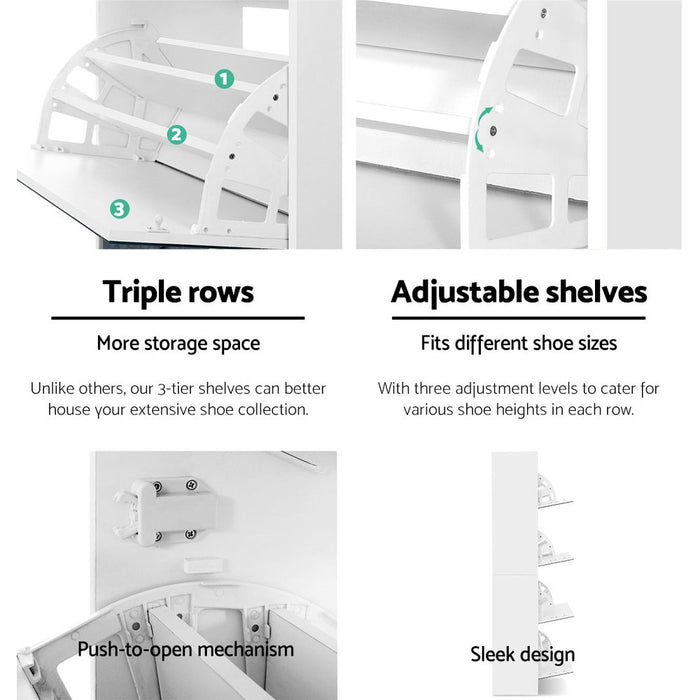 1
2
3

Triple rows

More storage space

Unlike others, our 3-tier shelves can better house your extensive shoe collection.

Adjustable shelves

Fits different shoe sizes

With three adjustment levels to cater for various shoe heights in each row.

Push-to-open mechanism

Sleek design