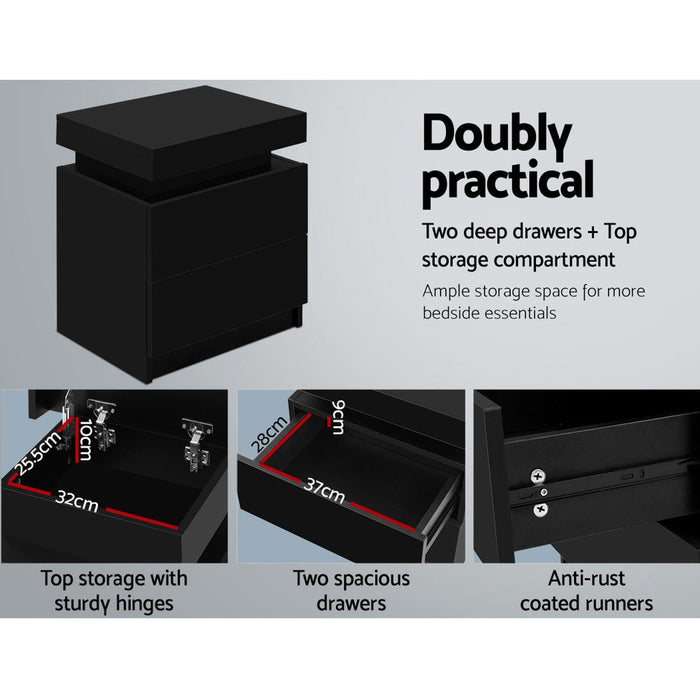 Doubly practical

Two deep drawers + Top storage compartment

Ample storage space for more bedside essentials

25.5cm
10cm
32cm

Top storage with sturdy hinges

28cm
9cm
37cm

Two spacious drawers

Anti-rust coated runners