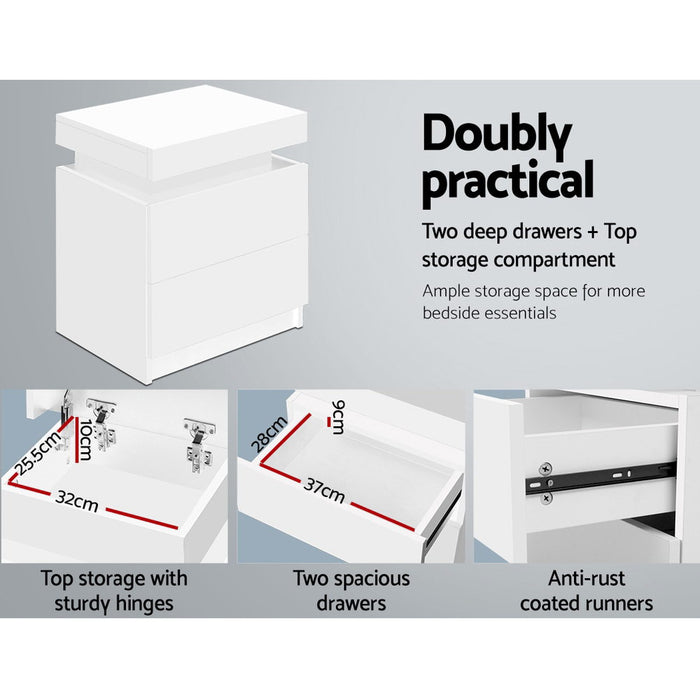 Doubly practical

Two deep drawers + Top storage compartment

Ample storage space for more bedside essentials

25.5cm
10cm
32cm

Top storage with sturdy hinges

28cm
9cm
37cm

Two spacious drawers

Anti-rust coated runners