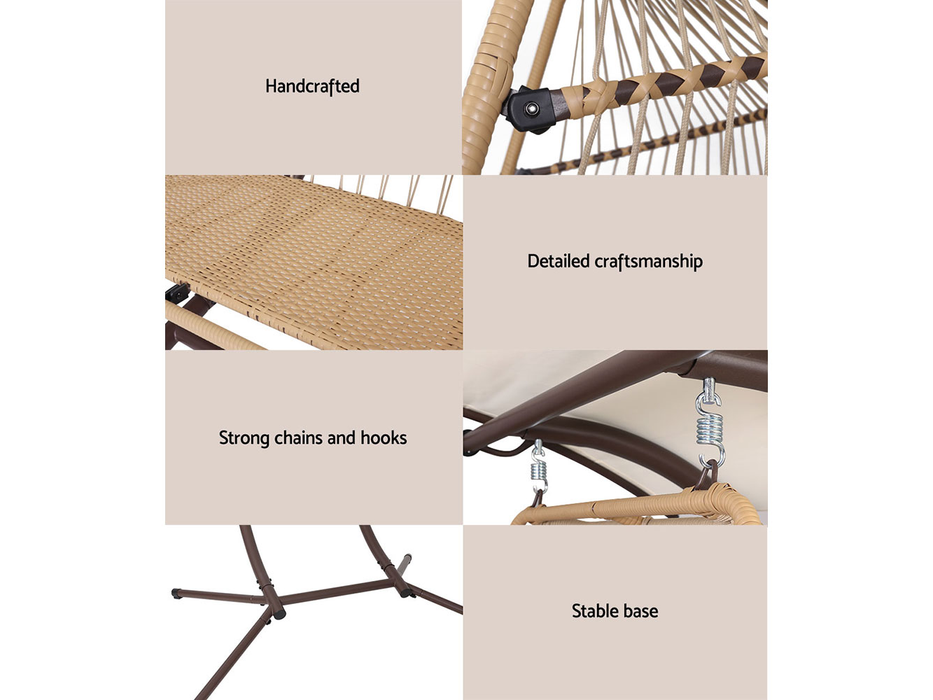 Handcrafted

Detailed craftsmanship

Strong chains and hooks

Stable base