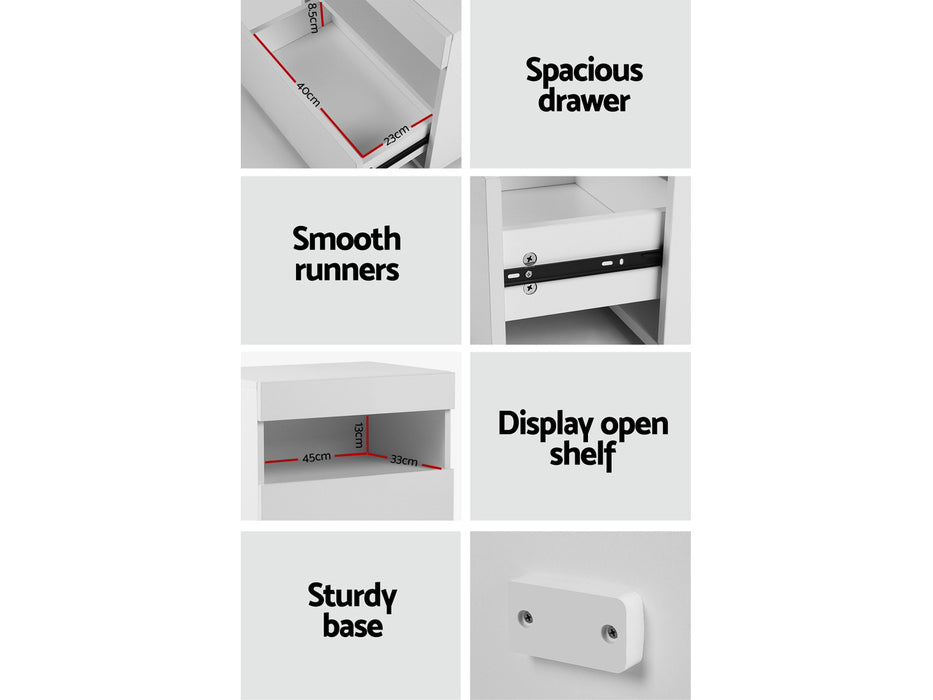 8.5cm
40cm
23cm

Spacious drawer

Smooth runners

13cm
45cm
33cm

Display open shelf

Sturdy base