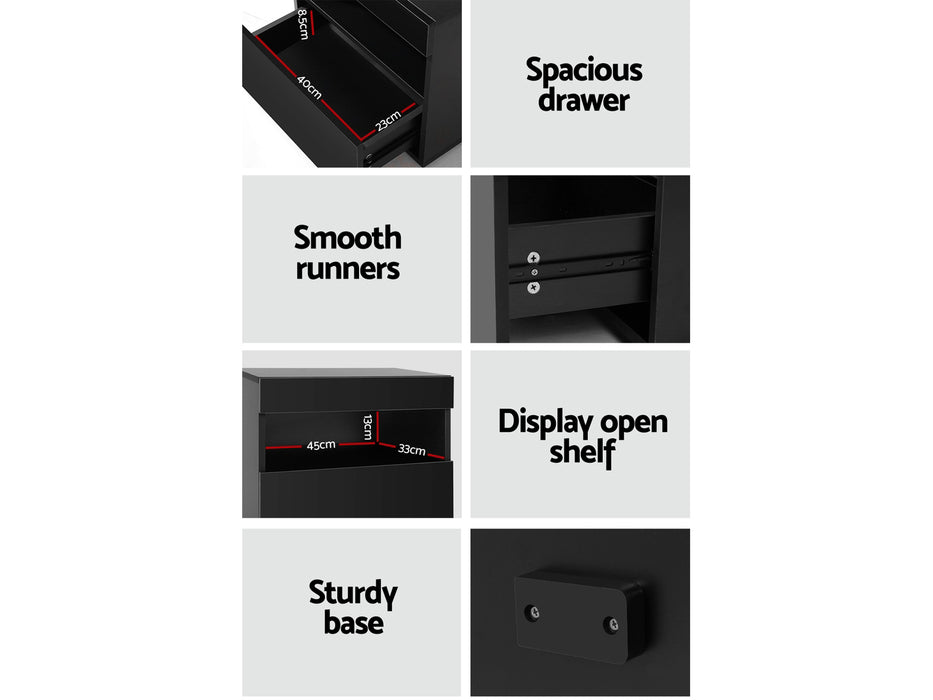 8.5cm
40cm
23cm

Spacious drawer

Smooth runners

13cm
45cm
33cm

Display open shelf

Sturdy base