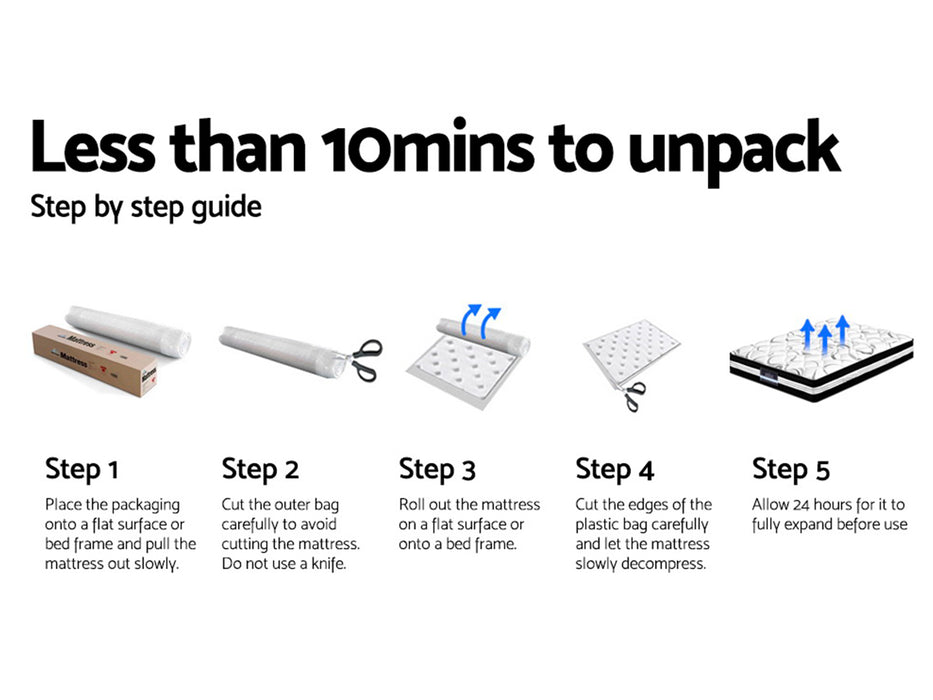 Less than 10mins to unpack

Step by step guide

Mattress

Mattress

Step 1

Place the packaging onto a flat surface or bed frame and pull the mattress out slowly.

Step 2

Cut the outer bag carefully to avoid cutting the mattress. Do not use a knife.

Step 3

Roll out the mattress on a flat surface or onto a bed frame.

Step 4

Cut the edges of the plastic bag carefully and let the mattress slowly decompress.

Step 5

Allow 24 hours for it to fully expand before use